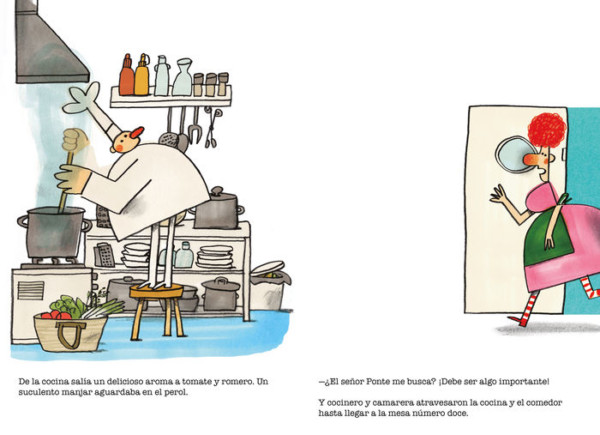 De la cocina salía un delicioso aroma a tomate y romero. Un suculento manjar aguardaba en el perol.

—¿El señor Ponte me busca? ¡Debe ser algo importante!

Y cocinero y camarera atravesaron la cocina y el comedor hasta llegar a la mesa número doce.